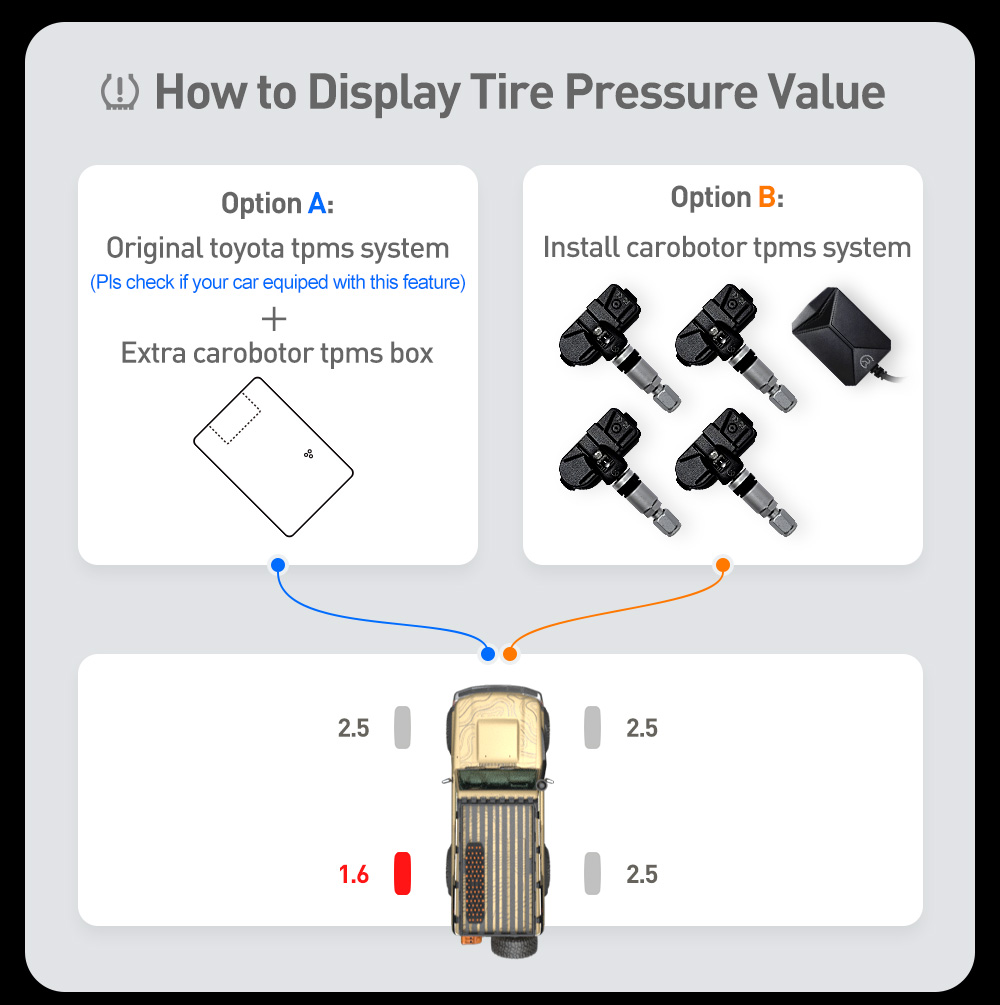 How to Display Tire Pressure Value

Option A:
Original toyota tpms system
(Pls check if your car equiped with this feature)
+
Extra carobotor tpms box

Option B:
Install carobotor tpms system

2.5
2.5
1.6
2.5